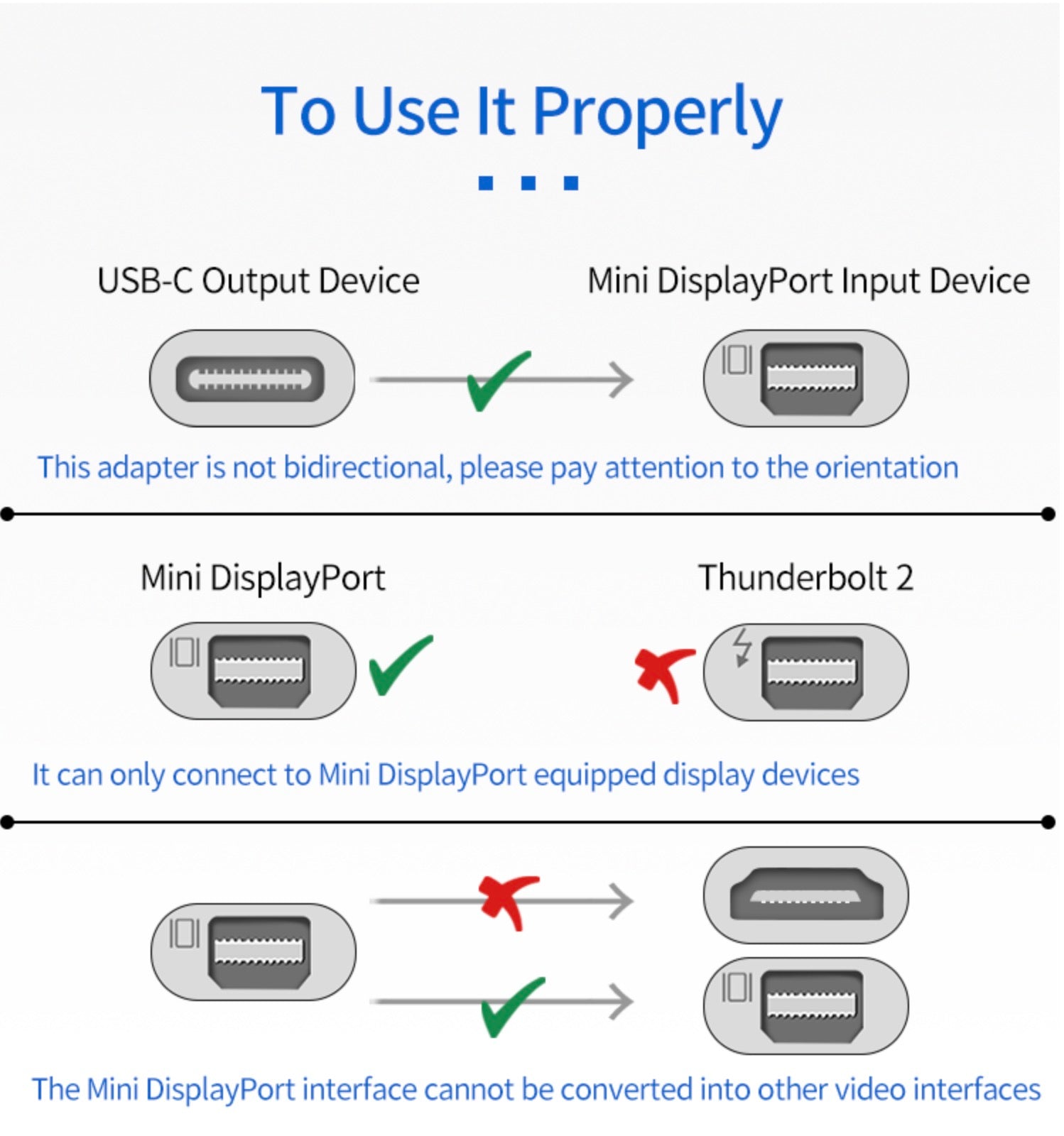 To Use It Properly

USB-C Output Device

Mini DisplayPort Input Device

This adapter is not bidirectional, please pay attention to the orientation

Mini DisplayPort

Thunderbolt 2

It can only connect to Mini DisplayPort equipped display devices

The Mini DisplayPort interface cannot be converted into other video interfaces