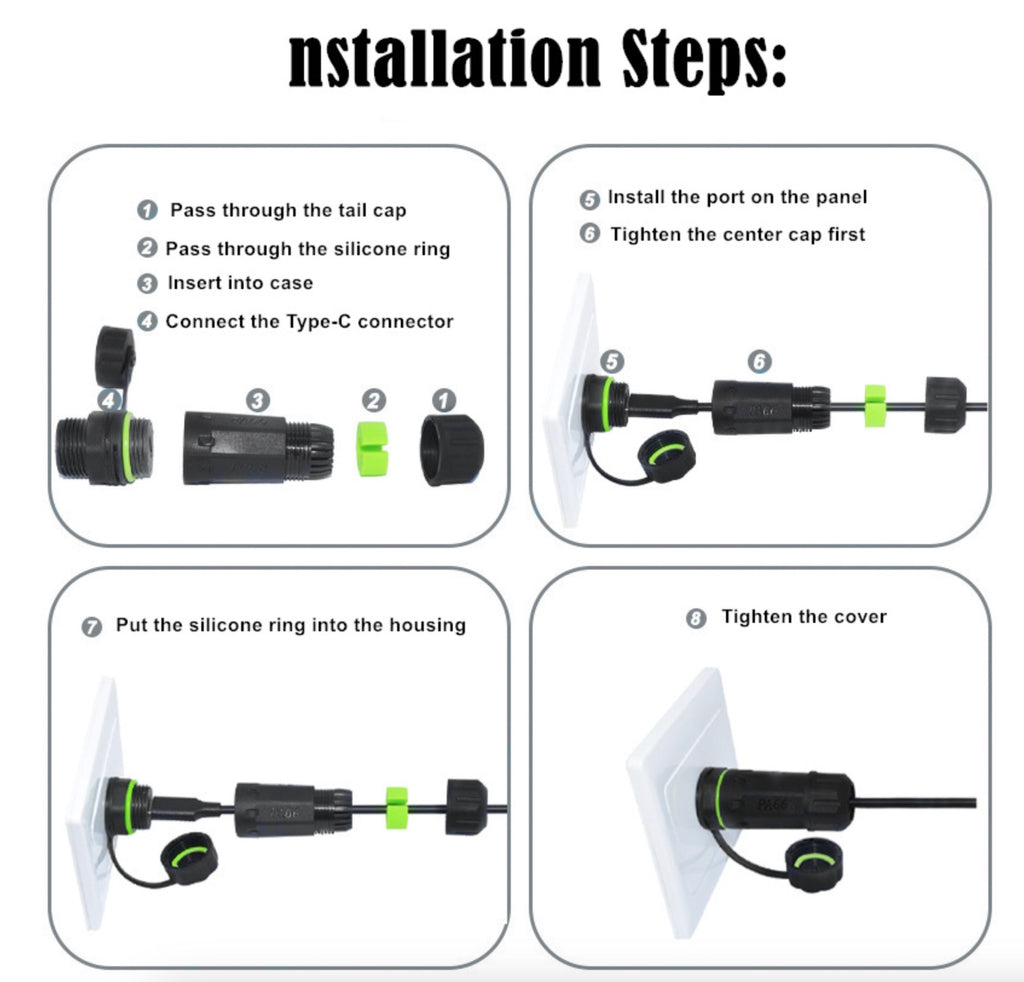 nstallation Steps:

1 Pass through the tail cap
2 Pass through the silicone ring
3 Insert into case
4 Connect the Type-C connector

4 3 2 1

5 Install the port on the panel
6 Tighten the center cap first

5 6

7 Put the silicone ring into the housing

8 Tighten the cover