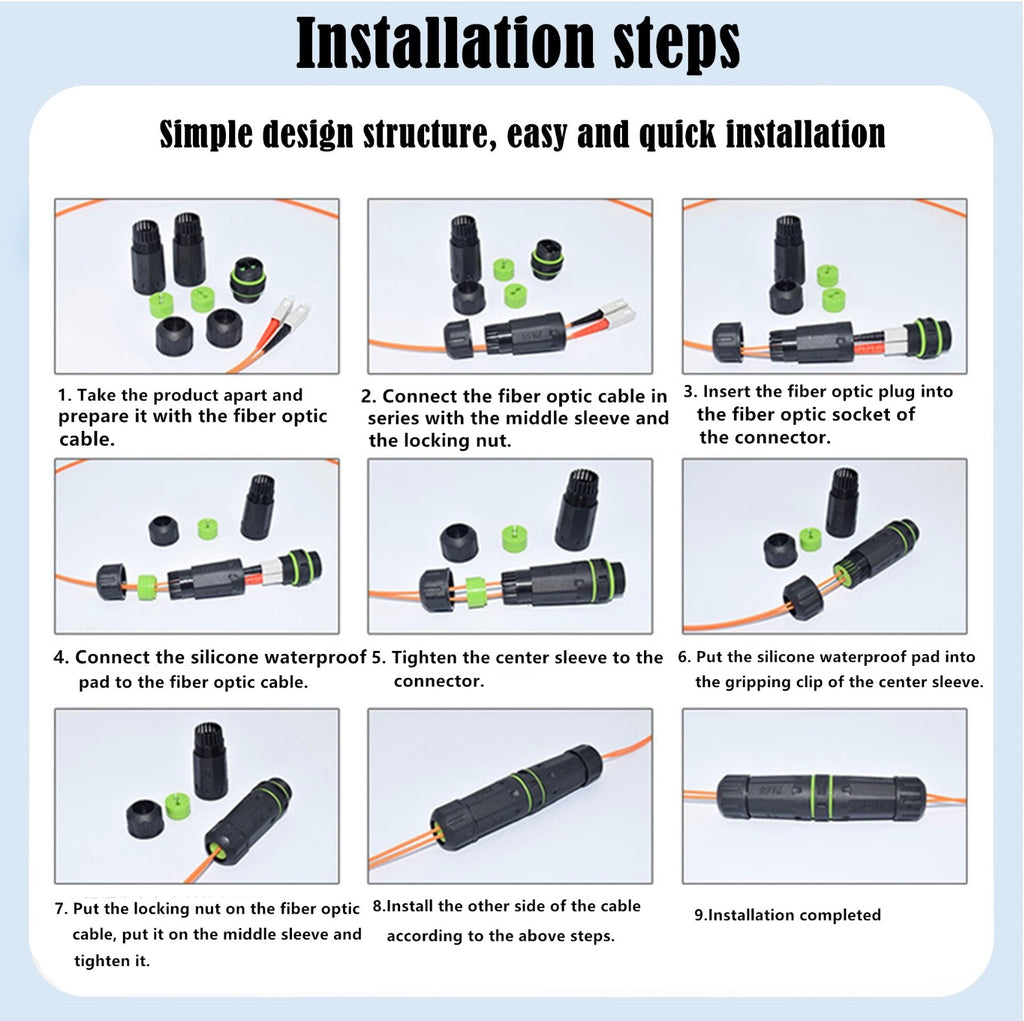 Installation steps

Simple design structure, easy and quick installation

1. Take the product apart and prepare it with the fiber optic cable.

2. Connect the fiber optic cable in series with the middle sleeve and the locking nut.

3. Insert the fiber optic plug into the fiber optic socket of the connector.

4. Connect the silicone waterproof pad to the fiber optic cable.

5. Tighten the center sleeve to the connector.

6. Put the silicone waterproof pad into the gripping clip of the center sleeve.

7. Put the locking nut on the fiber optic cable, put it on the middle sleeve and tighten it.

8.Install the other side of the cable according to the above steps.

9.Installation completed