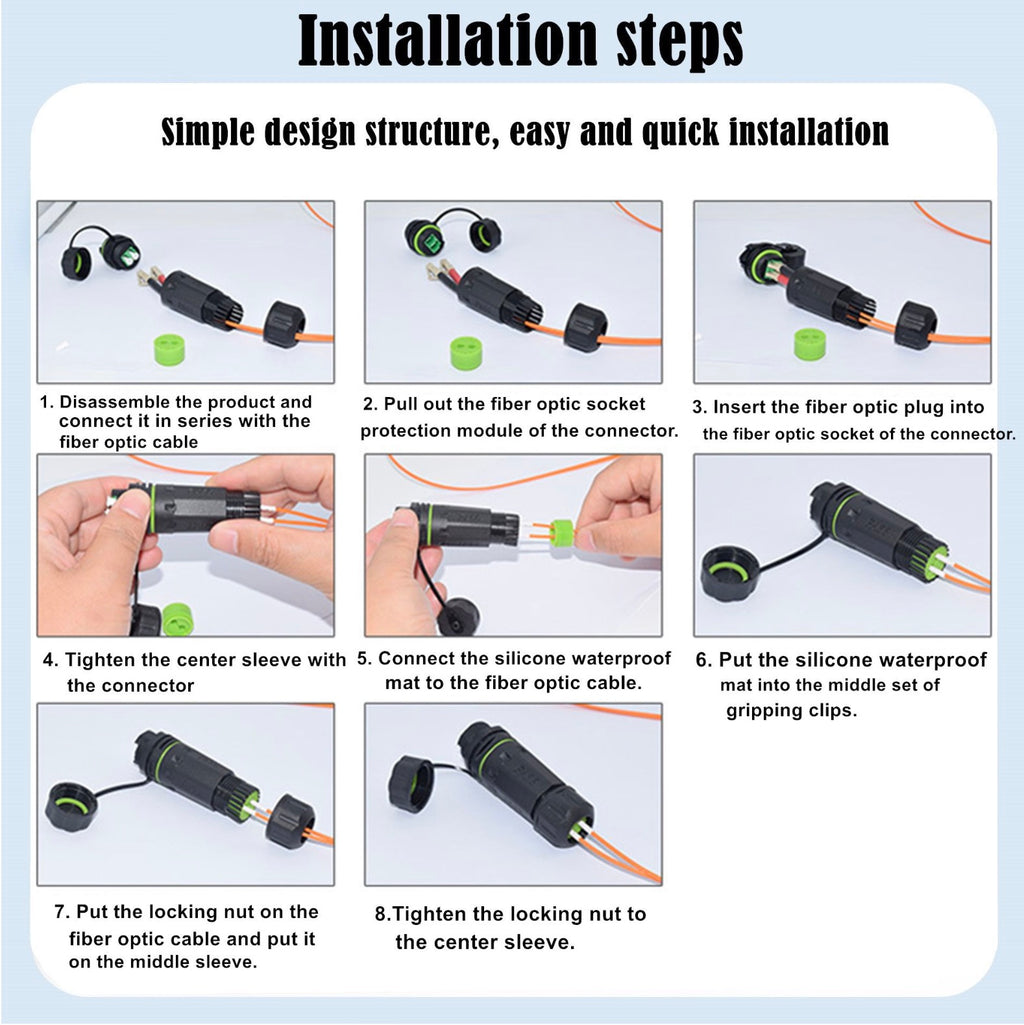 Installation steps

Simple design structure, easy and quick installation

1. Disassemble the product and connect it in series with the fiber optic cable

2. Pull out the fiber optic socket protection module of the connector.

3. Insert the fiber optic plug into the fiber optic socket of the connector.

4. Tighten the center sleeve with the connector

5. Connect the silicone waterproof mat to the fiber optic cable.

6. Put the silicone waterproof mat into the middle set of gripping clips.

7. Put the locking nut on the fiber optic cable and put it on the middle sleeve.

8.Tighten the locking nut to the center sleeve.