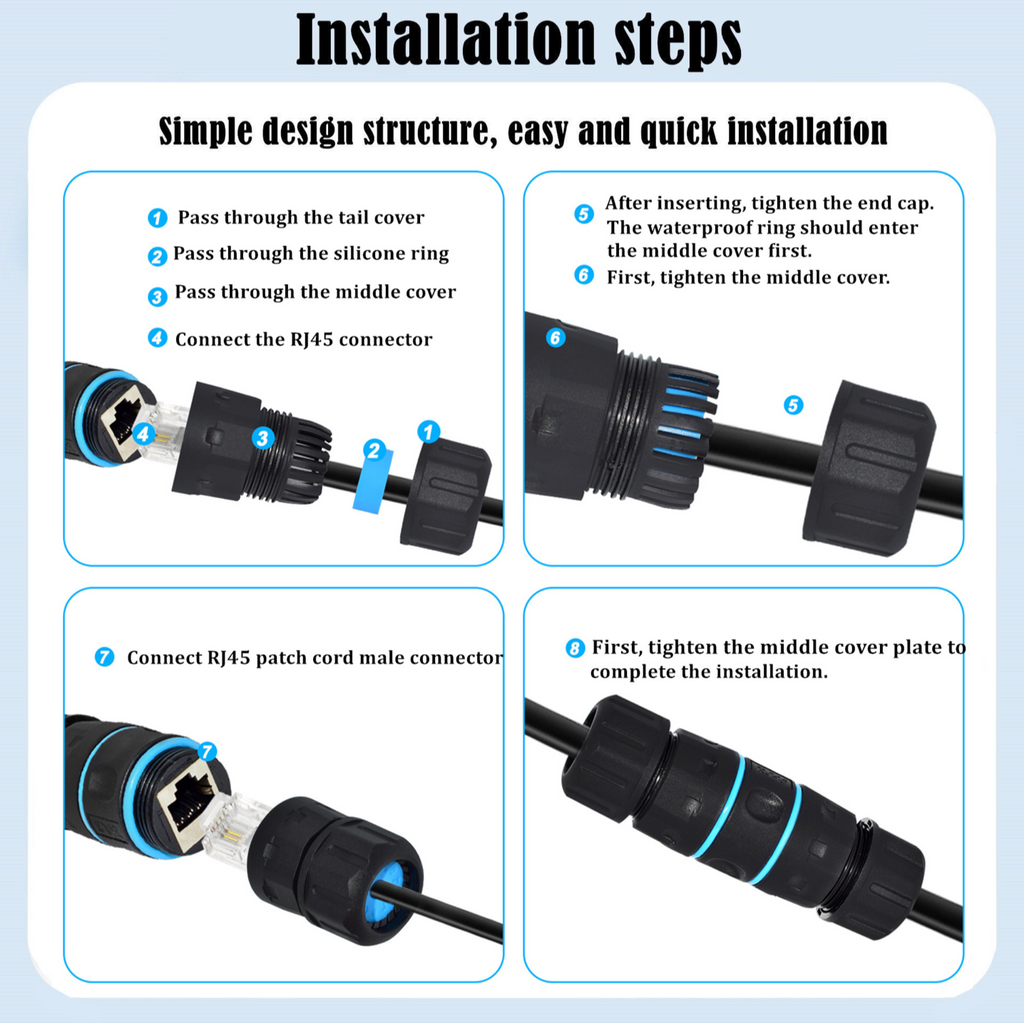 Installation steps

Simple design structure, easy and quick installation

1 Pass through the tail cover
2 Pass through the silicone ring
3 Pass through the middle cover
4 Connect the RJ45 connector

4 3 2 1

5 After inserting, tighten the end cap. The waterproof ring should enter the middle cover first.
6 First, tighten the middle cover.

6 5

7 Connect RJ45 patch cord male connector

7

8 First, tighten the middle cover plate to complete the installation.