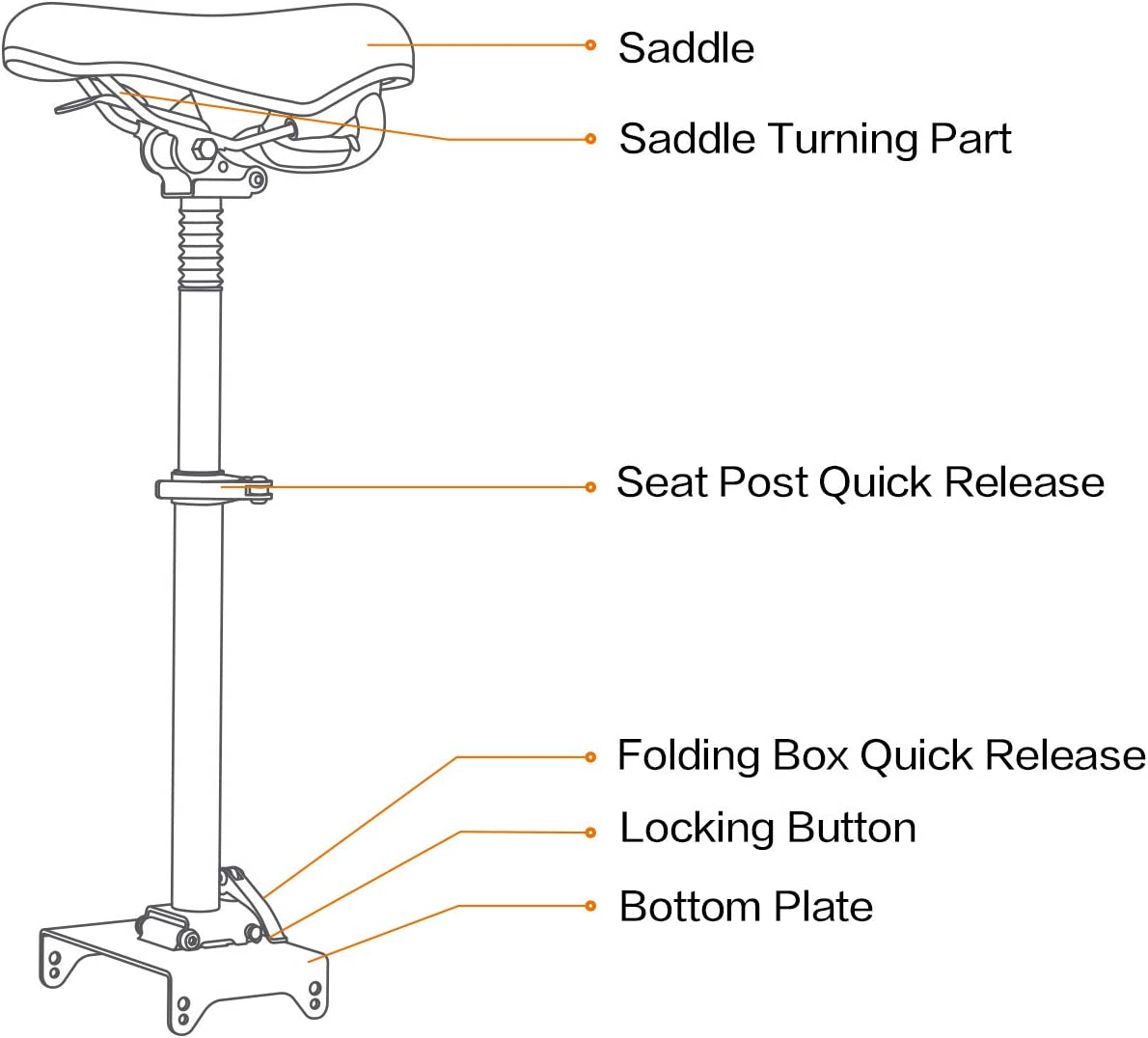 Saddle

Saddle Turning Part

Seat Post Quick Release

Folding Box Quick Release

Locking Button

Bottom Plate