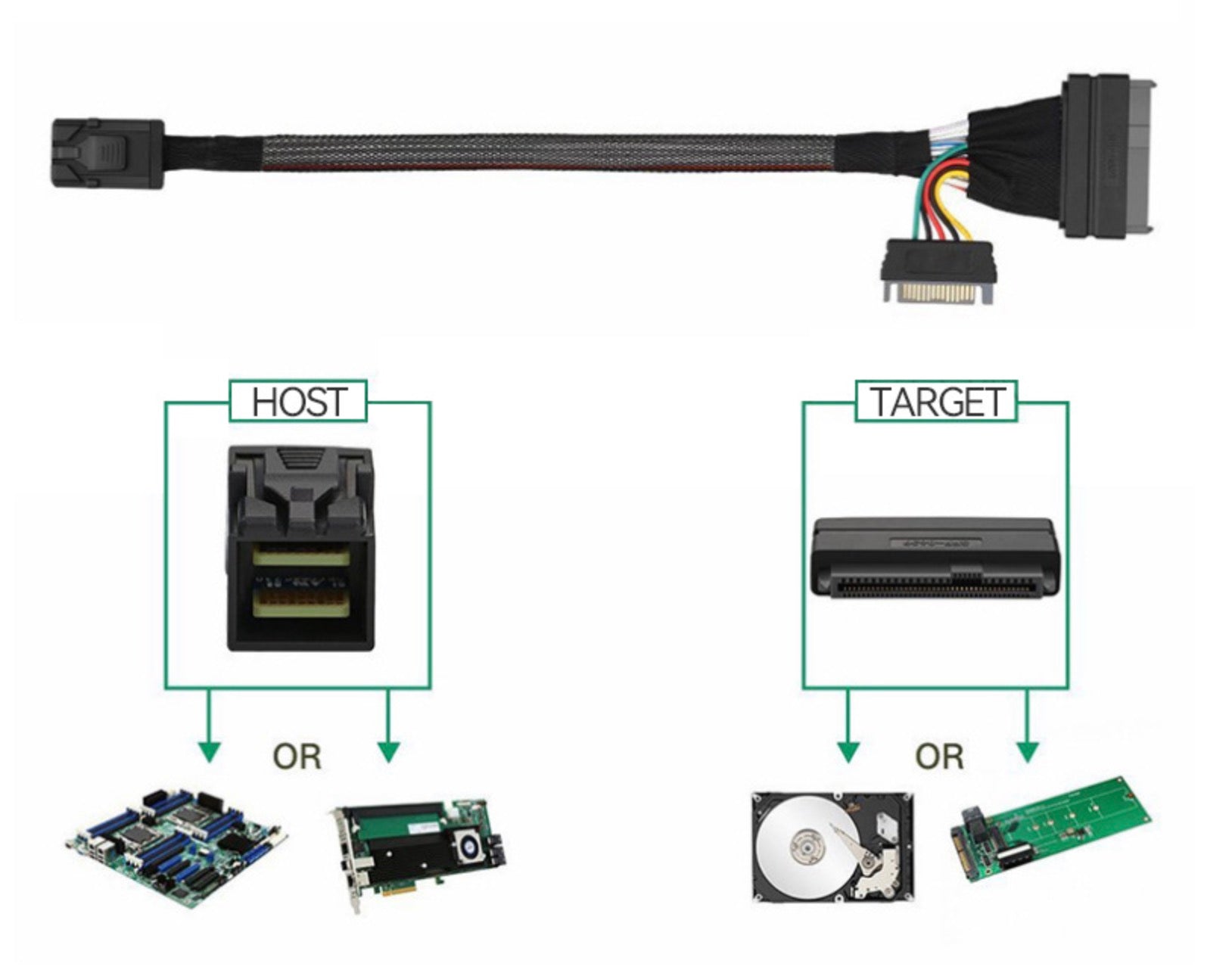 HOST

OR

TARGET

OR