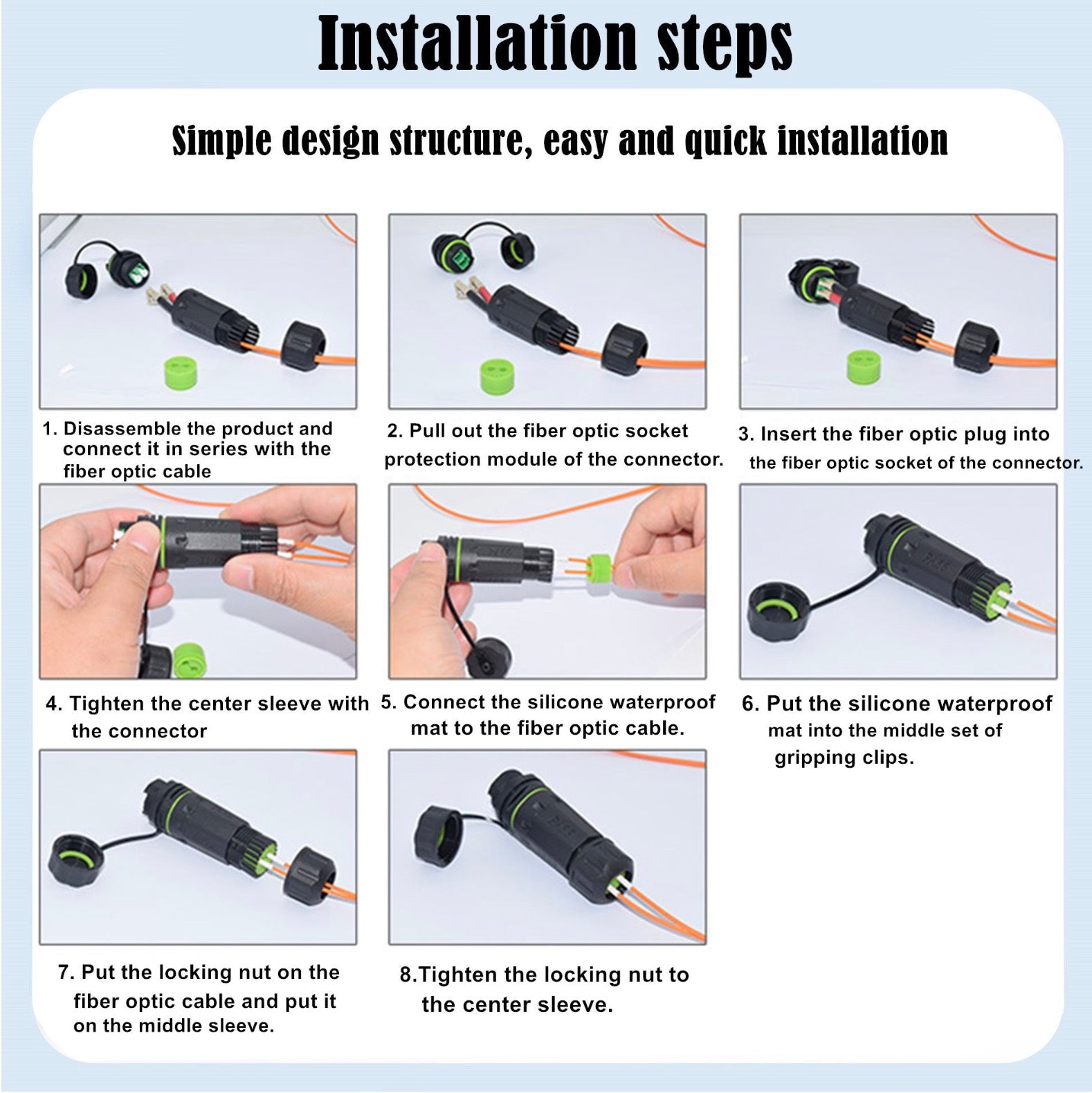 Installation steps

Simple design structure, easy and quick installation

1. Disassemble the product and connect it in series with the fiber optic cable

2. Pull out the fiber optic socket protection module of the connector.

3. Insert the fiber optic plug into the fiber optic socket of the connector.

4. Tighten the center sleeve with the connector

5. Connect the silicone waterproof mat to the fiber optic cable.

6. Put the silicone waterproof mat into the middle set of gripping clips.

7. Put the locking nut on the fiber optic cable and put it on the middle sleeve.

8.Tighten the locking nut to the center sleeve.