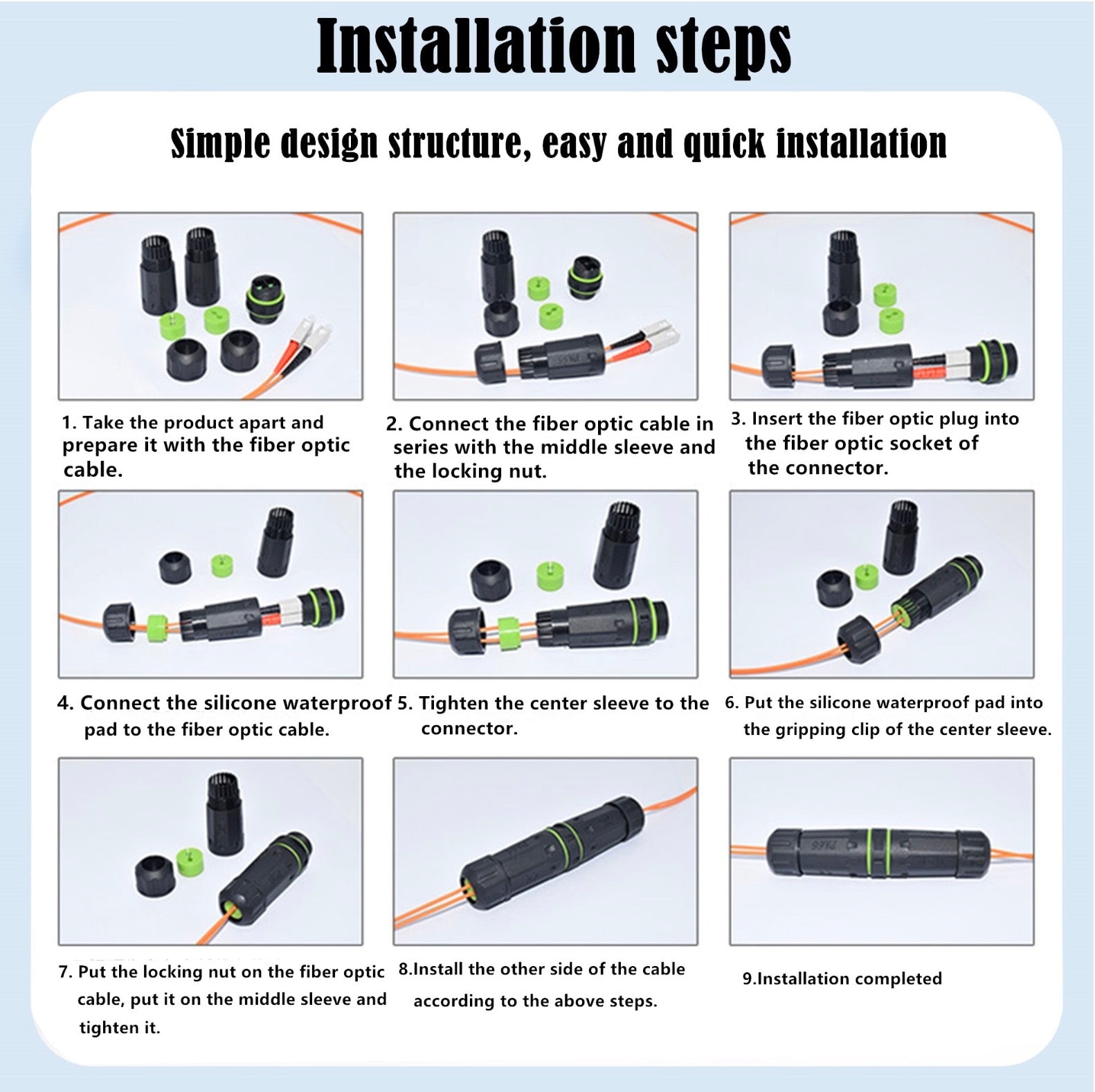 Installation steps

Simple design structure, easy and quick installation

1. Take the product apart and prepare it with the fiber optic cable.

2. Connect the fiber optic cable in series with the middle sleeve and the locking nut.

3. Insert the fiber optic plug into the fiber optic socket of the connector.

4. Connect the silicone waterproof pad to the fiber optic cable.

5. Tighten the center sleeve to the connector.

6. Put the silicone waterproof pad into the gripping clip of the center sleeve.

7. Put the locking nut on the fiber optic cable, put it on the middle sleeve and tighten it.

8.Install the other side of the cable according to the above steps.

9.Installation completed