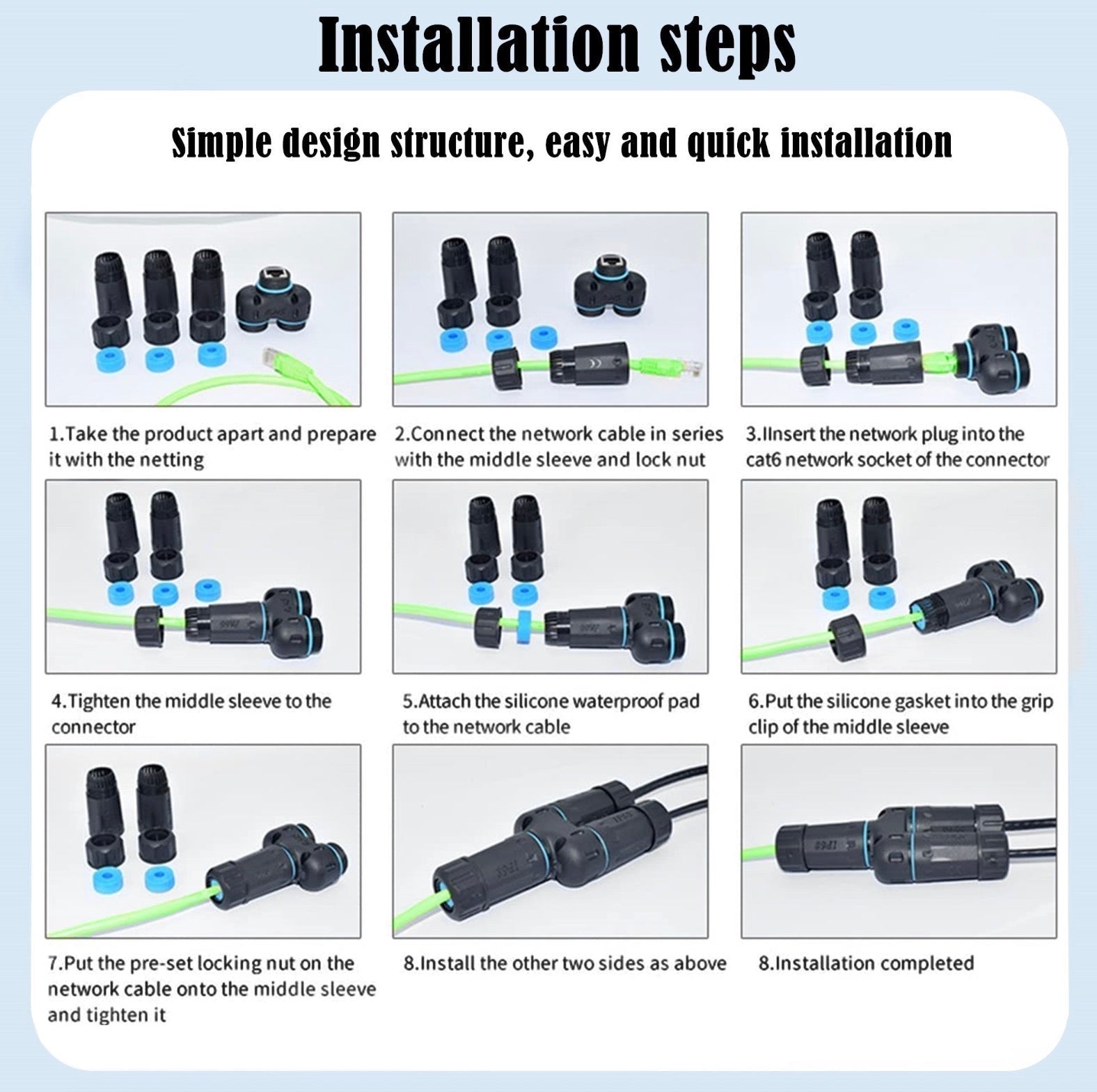 Installation steps

Simple design structure, easy and quick installation

1.Take the product apart and prepare it with the netting

2.Connect the network cable in series with the middle sleeve and lock nut

3.IInsert the network plug into the cat6 network socket of the connector

4.Tighten the middle sleeve to the connector

5.Attach the silicone waterproof pad to the network cable

6.Put the silicone gasket into the grip clip of the middle sleeve

7.Put the pre-set locking nut on the network cable onto the middle sleeve and tighten it

8.Install the other two sides as above

8.Installation completed