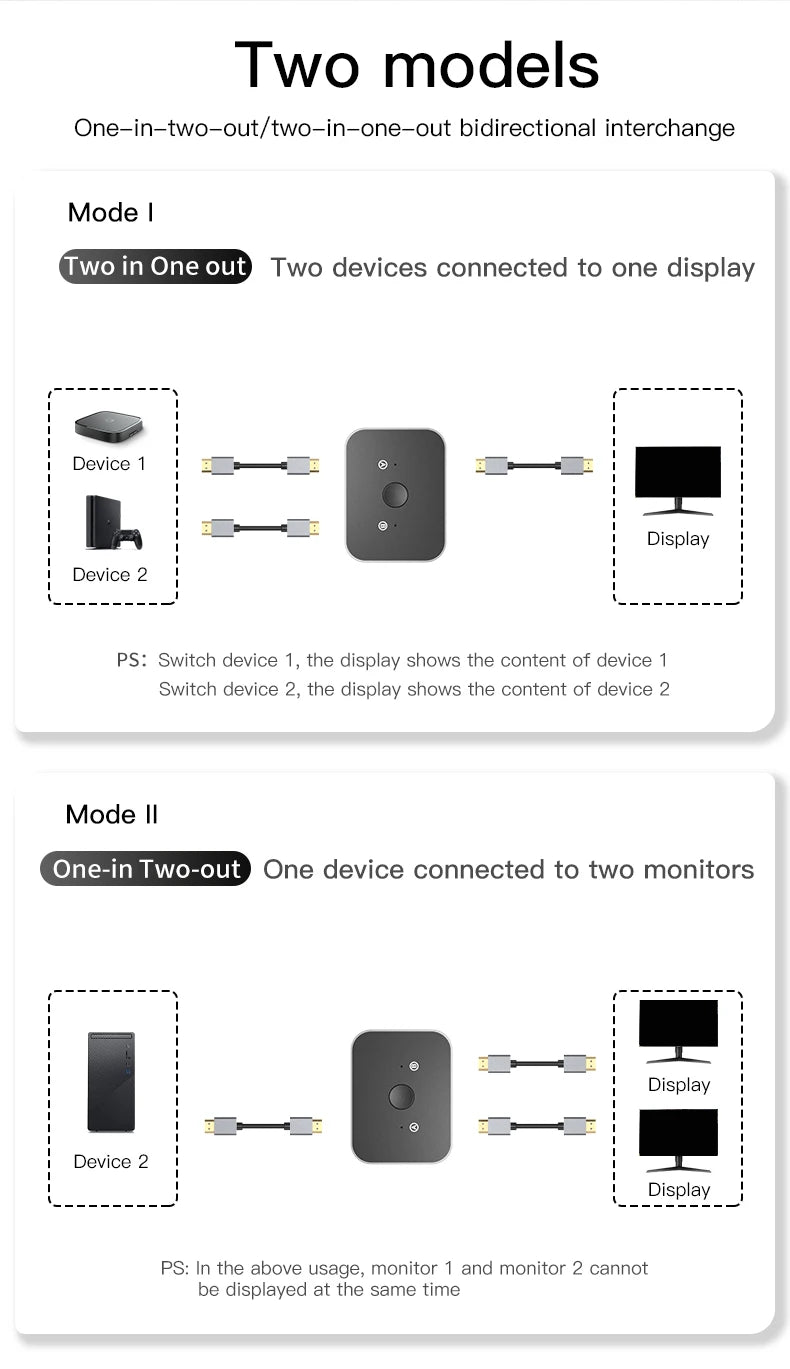 Two models

One–in–two–out/two–in–one–out bidirectional interchange

Mode I

Two in One out Two devices connected to one display

Device 1

Device 2

Display

PS: Switch device 1, the display shows the content of device 1
Switch device 2, the display shows the content of device 2

Mode II

One-in Two-out One device connected to two monitors

Device 2

Display

Display

PS: In the above usage, monitor 1 and monitor 2 cannot be displayed at the same time